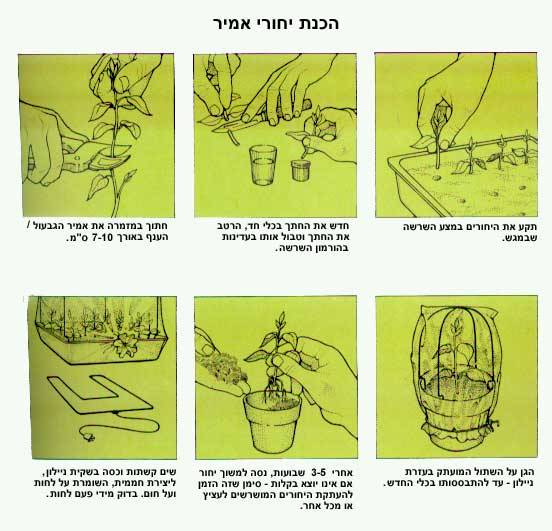 הכנת יחורי אמיר

חתוך במזמרה את אמיר הגבעול / הענף באורך 7-10 ס"מ.

חדש את החתך בכלי חד, הרטב את החתך וטבול אותו בעדינות בהורמון השרשה.

תקע את היחורים במצע השרשה שבמגש.

שים קשתות וכסה בשקית ניילון, ליצירת חממית, השומרת על לחות ועל חום. בדוק מידי פעם לחות.

אחרי 3-5 שבועות, נסה למשוך יחור אם אינו יוצא בקלות - סימן שזה הזמן להעתקת היחורים המושרשים לעציץ או מכל אחר.

הגן על השתול המועתק בעזרת ניילון - עד להתבססותו בכלי החדש.