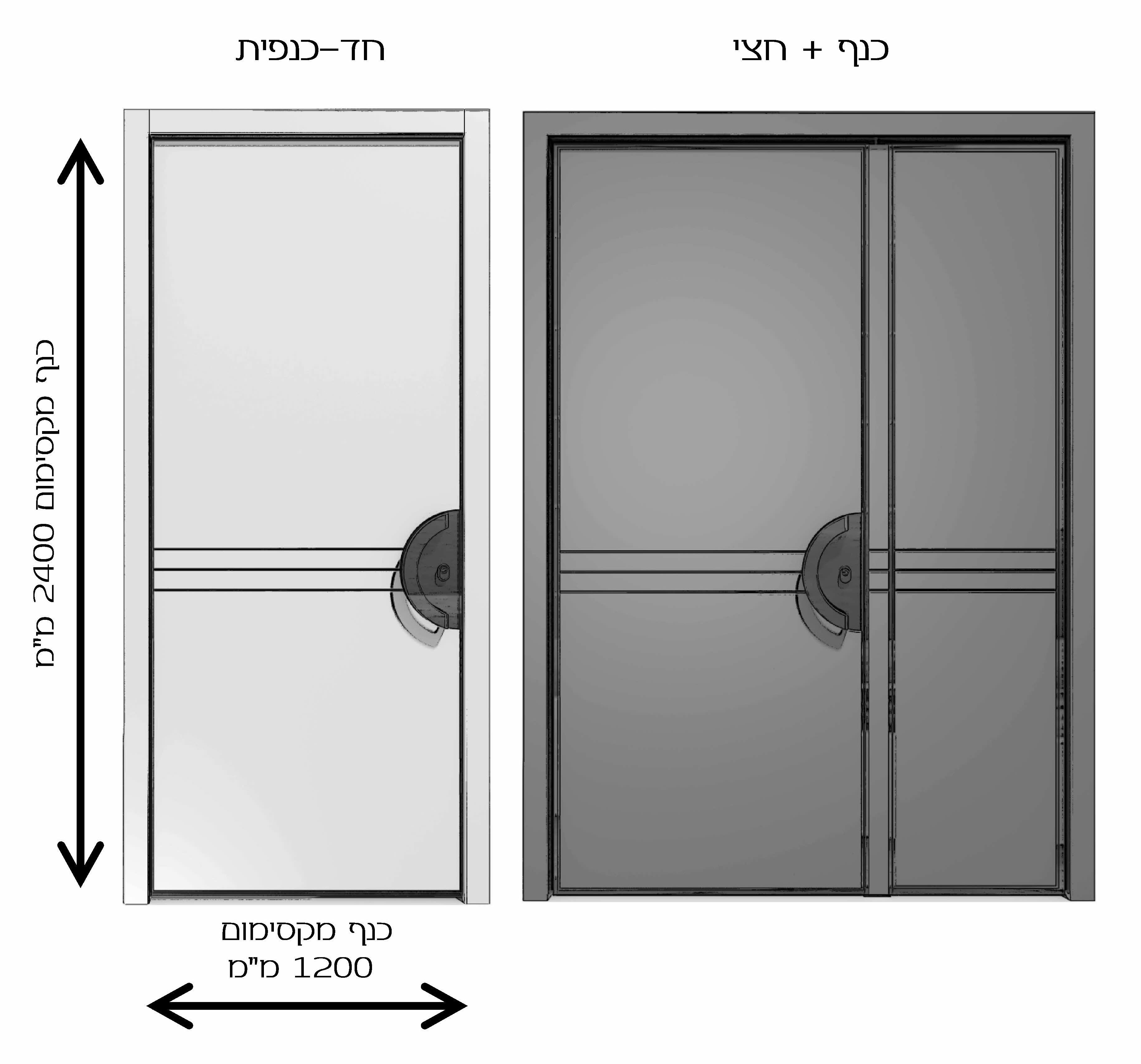 כנף + חצי

חד-כנפית

כנף מקסימום 2400 מ"מ

כנף מקסימום 1200 מ"מ