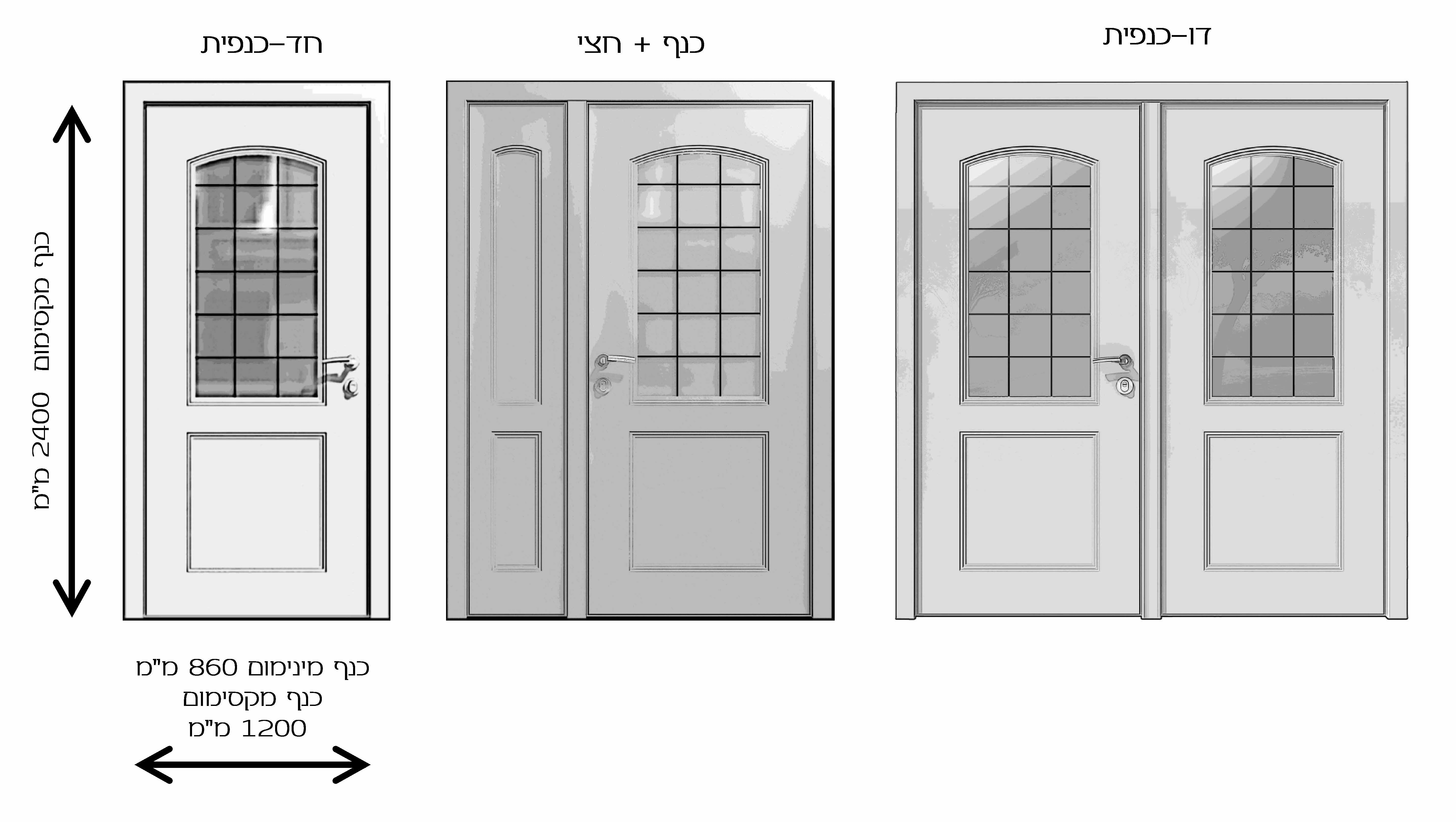 חד–כנפית

כנף + חצי

דו–כנפית

כנף מקסימום 2400 מ"מ

כנף מינימום 860 מ"מ
כנף מקסימום
1200 מ"מ