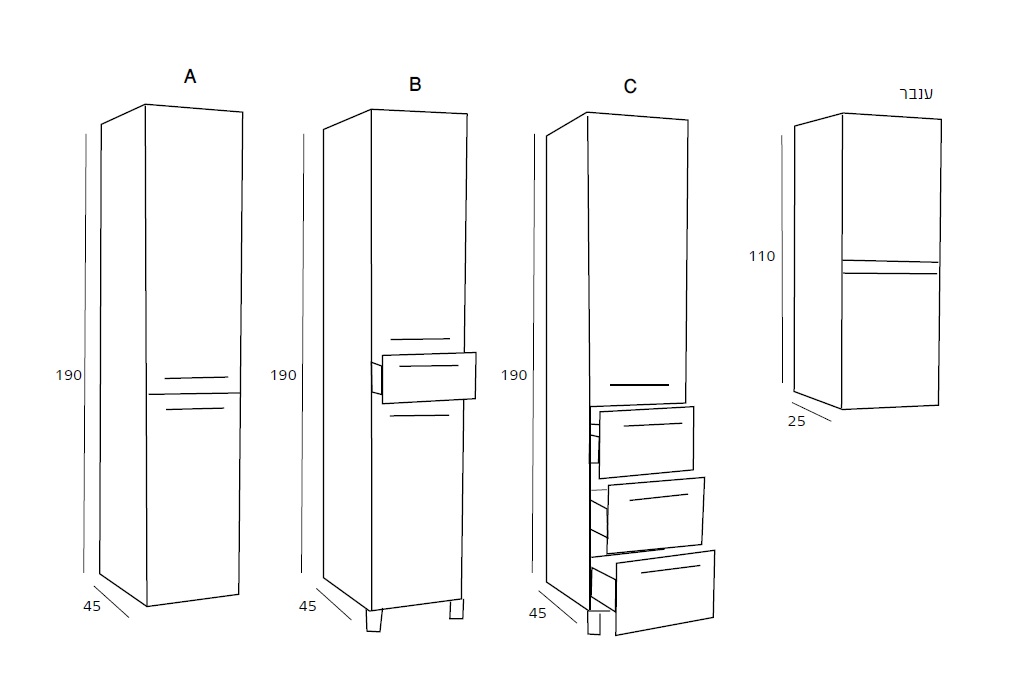 A

190

45

B

190

45

C

190

45

ענבר

110

25