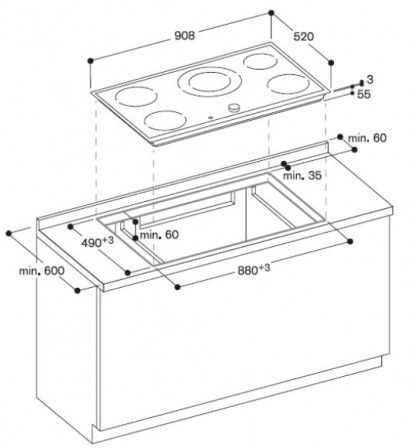 908
520
3
55
min. 60
min. 35
min. 60
$490^{+3}$
min. 600
$880^{+3}$