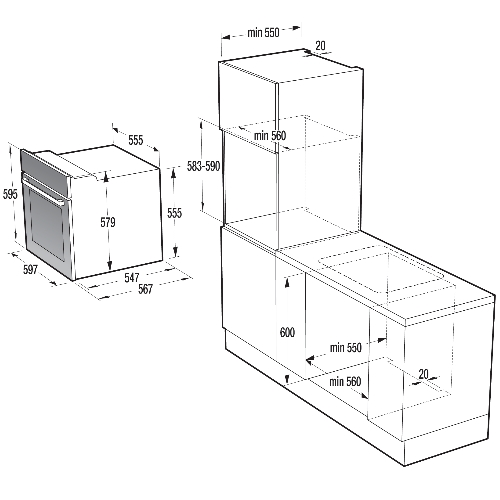 min 550
20
555
min 560
583-590
595
579
555
597
547
567
600
min 550
20
min 560