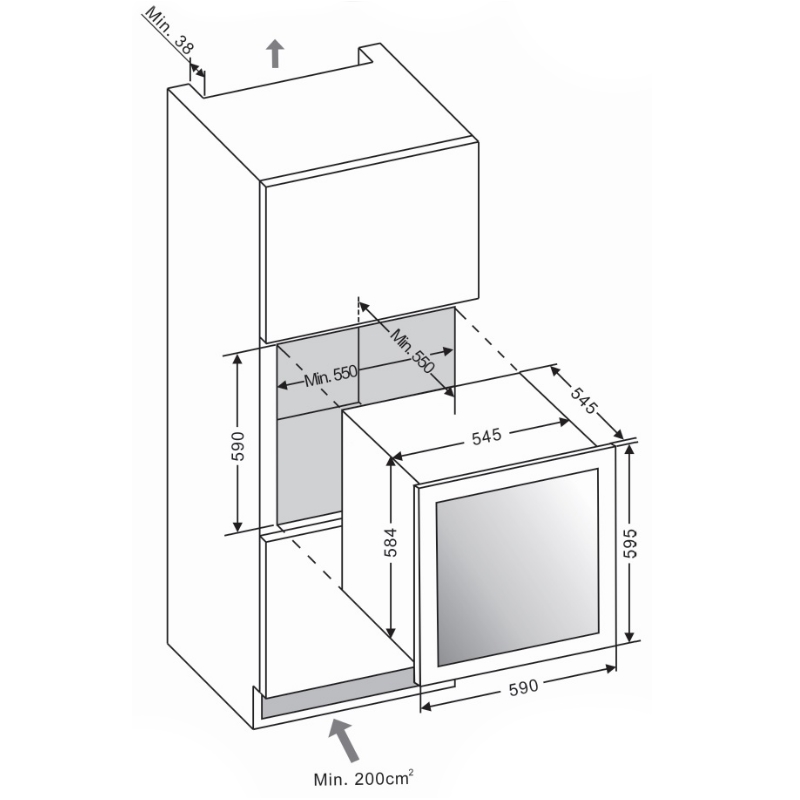 Min. 38

Min. 550

Min. 550

590

545

545

584

595

590

Min. $200cm^2$