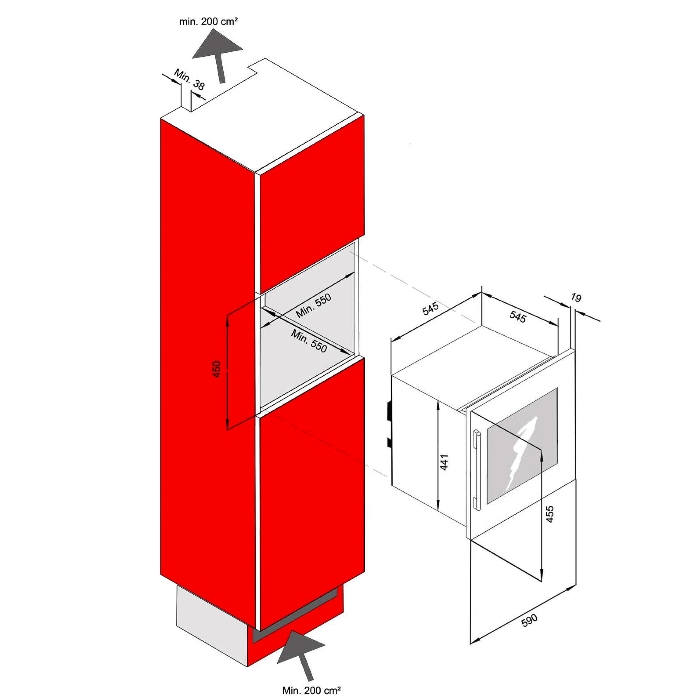 min. 200 cm²

Min. 38

Min. 550

Min. 550

450

545

545

19

441

455

590

Min. 200 cm²