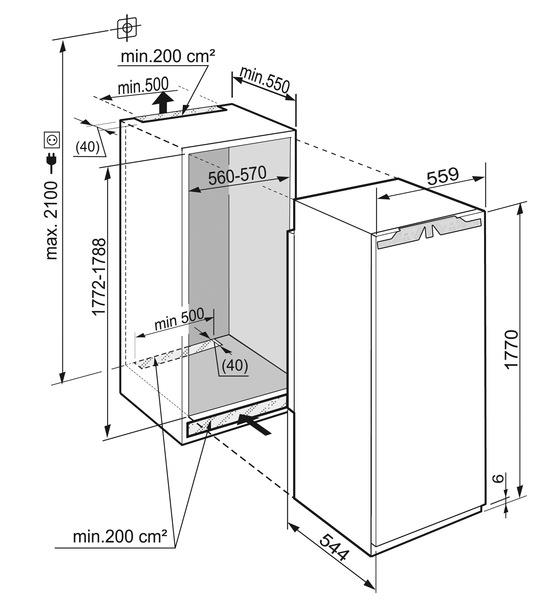 min.200 cm²
min.500
min.550
(40)
max. 2100
560-570
559
1772-1788
min 500
(40)
1770
6
min.200 cm²
544