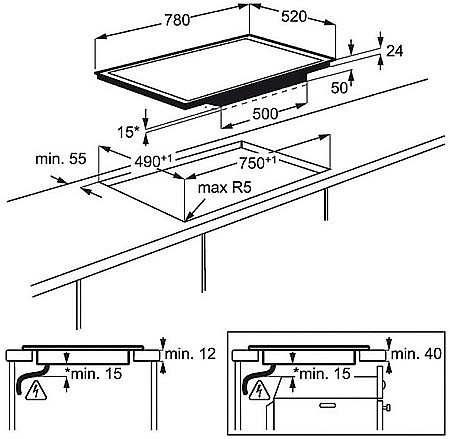 780
520
24
50
500
15*
min. 55
$490^{+1}$
$750^{+1}$
max R5
min. 12
*min. 15
min. 40
*min. 15