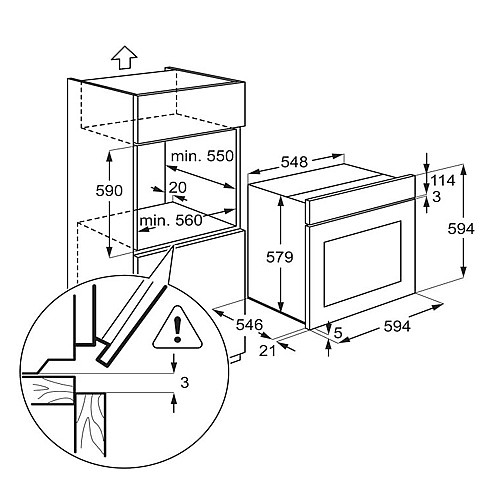 min. 550
590
20
min. 560
548
114
3
594
579
546
21
5
594
3