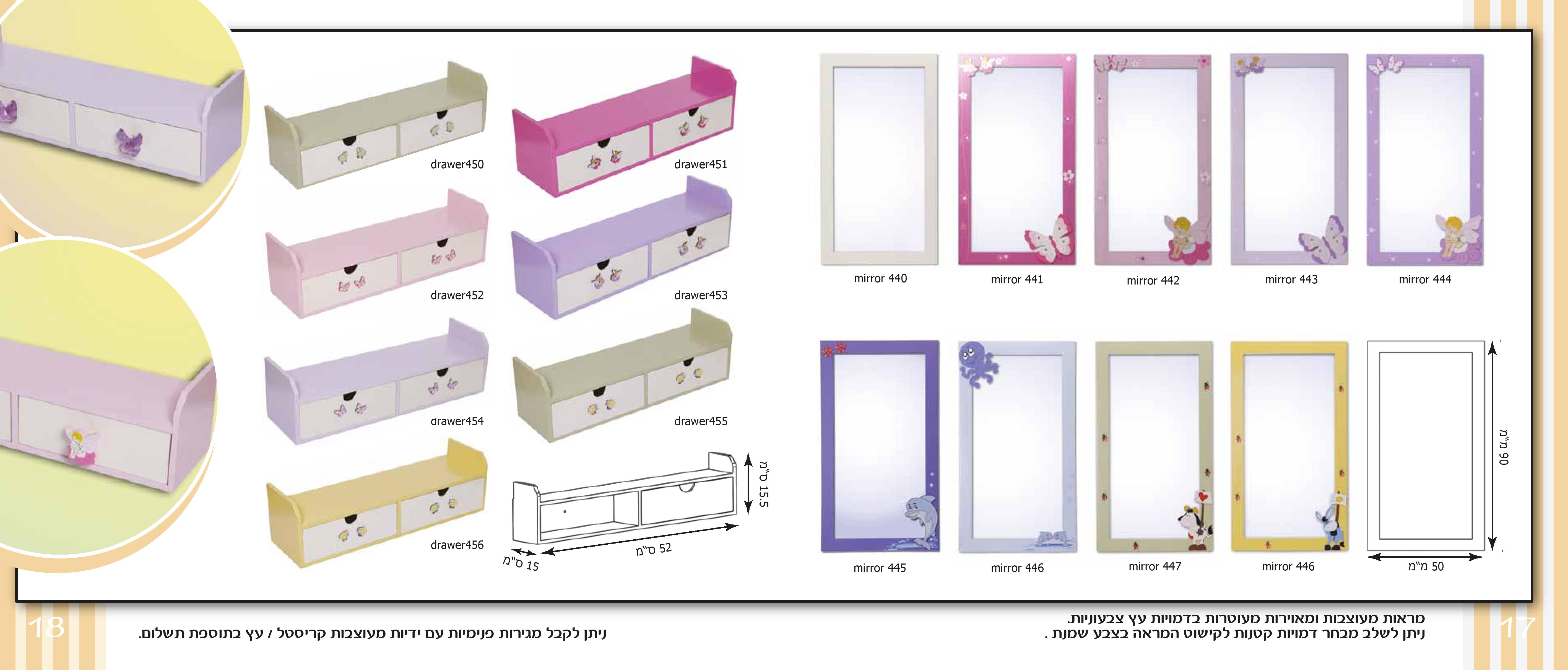 drawer450
drawer451
drawer452
drawer453
drawer454
drawer455
drawer456

15.5 ס"מ
52 ס"מ
15 ס"מ

mirror 440
mirror 441
mirror 442
mirror 443
mirror 444

mirror 445
mirror 446
mirror 447
mirror 446

90 ס"מ
50 ס"מ

18
ניתן לקבל מגירות פנימיות עם ידיות מעוצבות קריסטל / עץ בתוספת תשלום.

מראות מעוצבות ומאוירות מעוטרות בדמויות עץ צבעוניות.
ניתן לשלב מבחר דמויות קטנות לקישוט המראה בצבע שמנת .
17