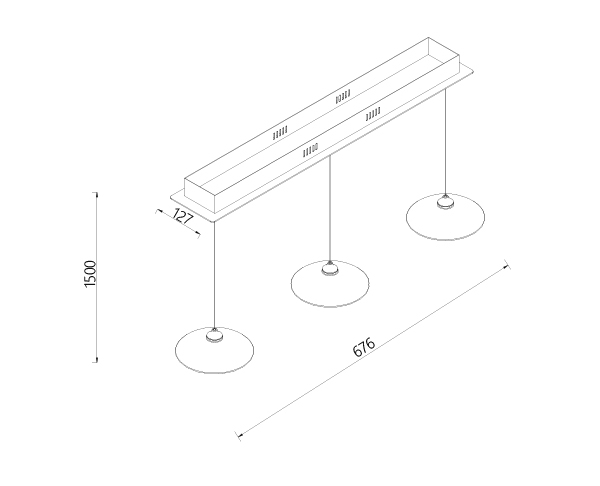 127

1500

676