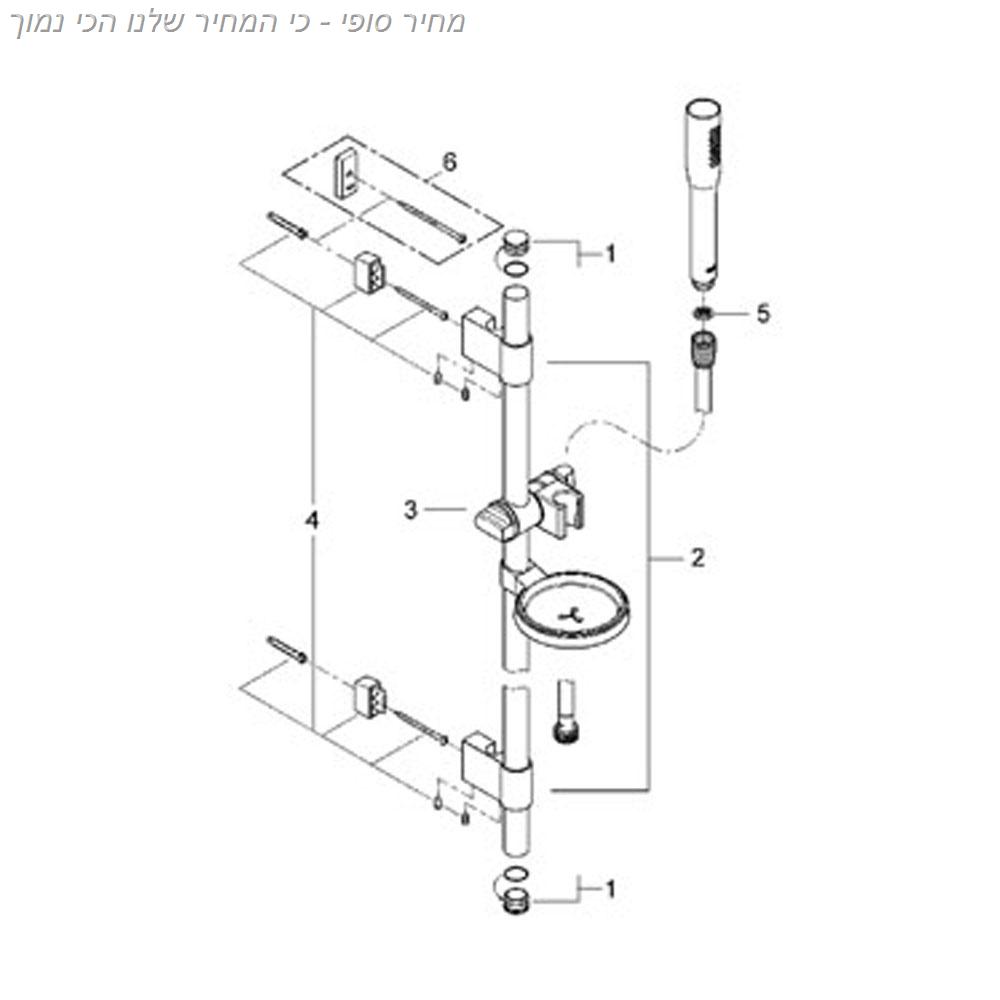 מחיר סופי - כי המחיר שלנו הכי נמוך

6
1
5
4
3
2
1