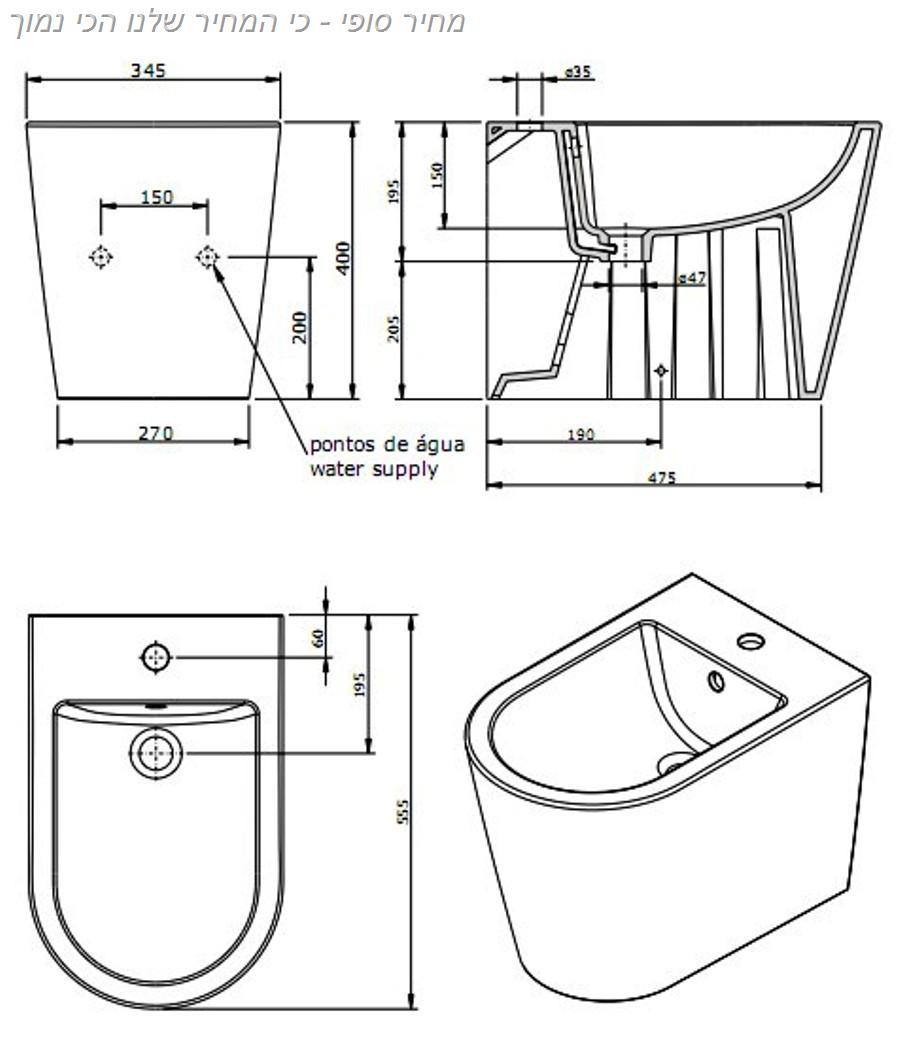 מחיר סופי - כי המחיר שלנו הכי נמוך

345

150

400

200

270

pontos de água
water supply

ø35

195

150

205

ø47

190

475

60

195

555