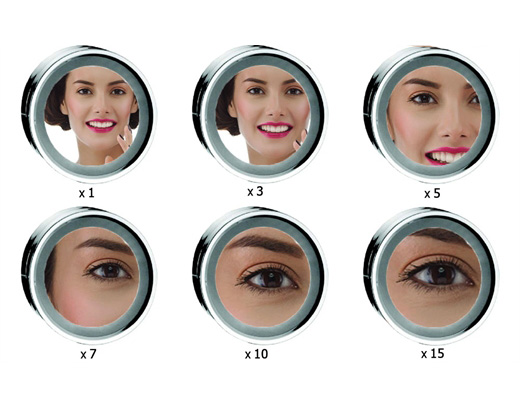 x 1

x 3

x 5

x 7

x 10

x 15