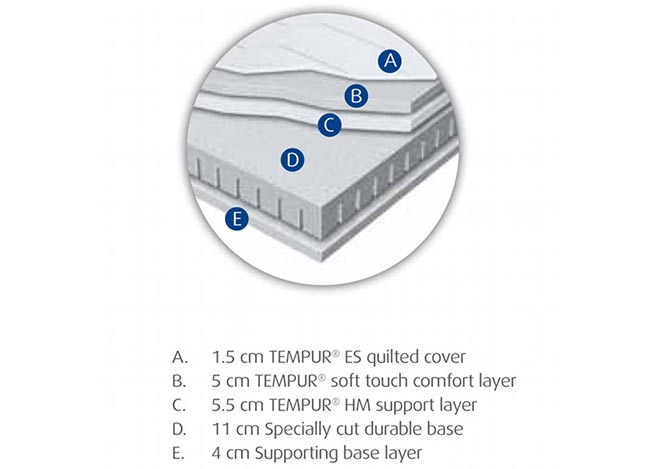 A

B

C

D

E

A. 1.5 cm TEMPUR® ES quilted cover
B. 5 cm TEMPUR® soft touch comfort layer
C. 5.5 cm TEMPUR® HM support layer
D. 11 cm Specially cut durable base
E. 4 cm Supporting base layer