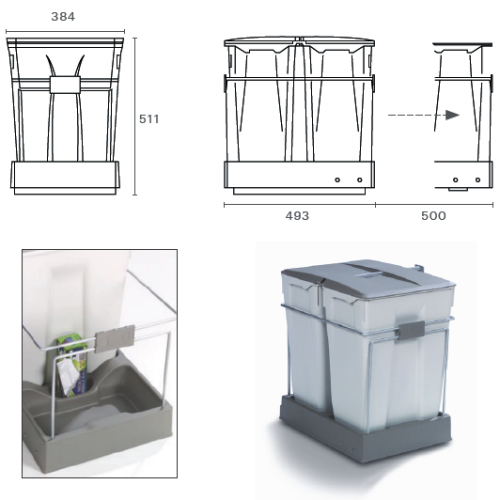 384

511

493

500