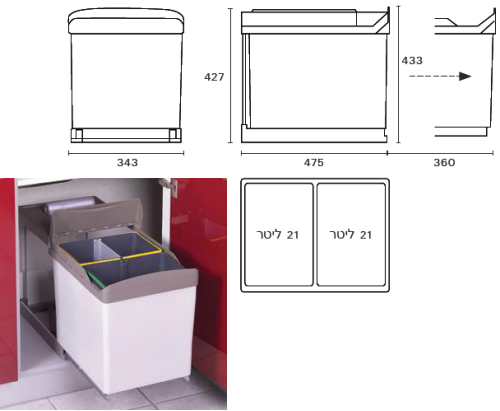 427

433

343

475

360

21 ליטר

21 ליטר