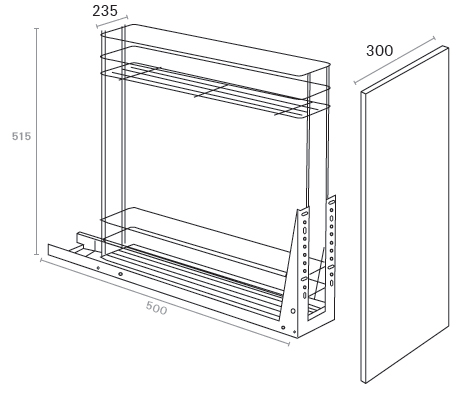 235

300

515

500