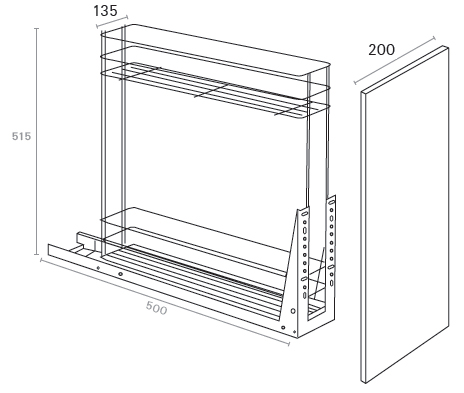 135

200

515

500