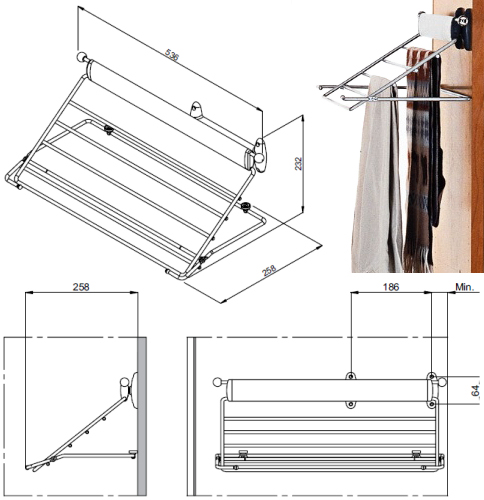 536
232
258
258
186
Min.
64