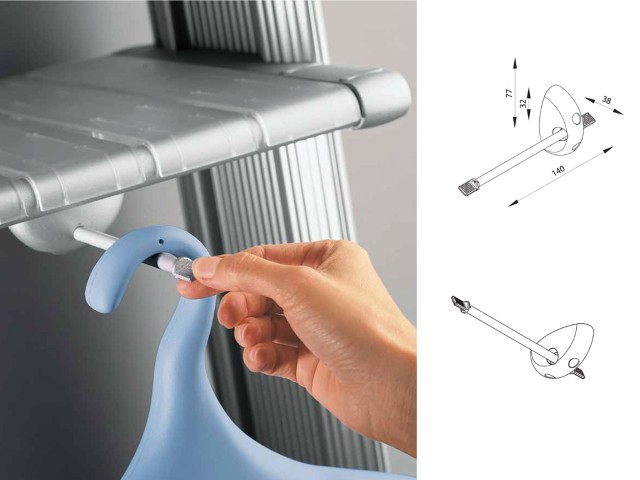 77
32
38
140